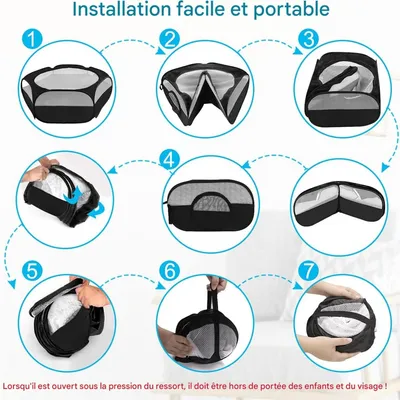 Installation facile et portable

1

2

3

4

5

6

7

Lorsqu'il est ouvert sous la pression du ressort, il doit être hors de portée des enfants et du visage !