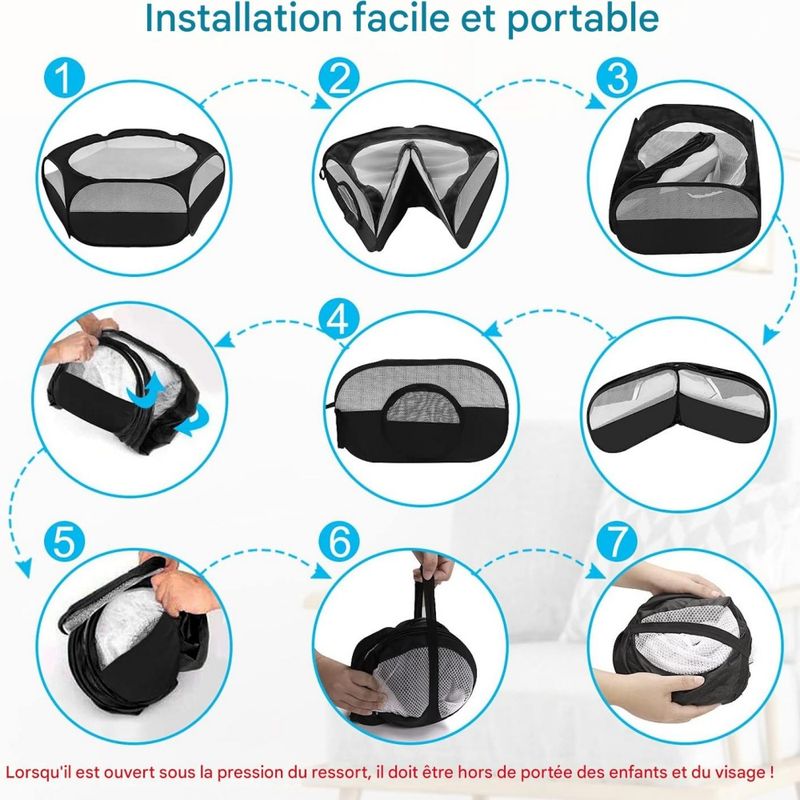 Installation facile et portable

1

2

3

4

5

6

7

Lorsqu'il est ouvert sous la pression du ressort, il doit être hors de portée des enfants et du visage !