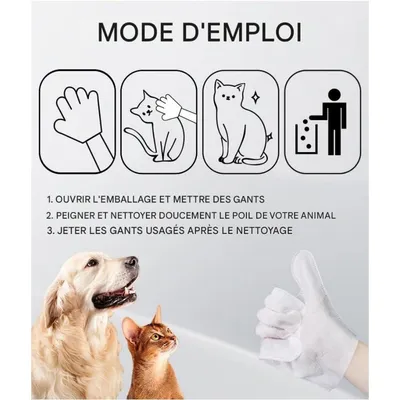 MODE D'EMPLOI

1. OUVRIR L'EMBALLAGE ET METTRE DES GANTS
2. PEIGNER ET NETTOYER DOUCEMENT LE POIL DE VOTRE ANIMAL
3. JETER LES GANTS USAGÉS APRÈS LE NETTOYAGE