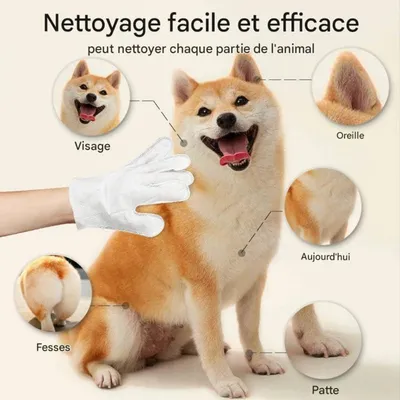 Nettoyage facile et efficace

peut nettoyer chaque partie de l'animal

Visage

Oreille

Aujourd'hui

Fesses

Patte