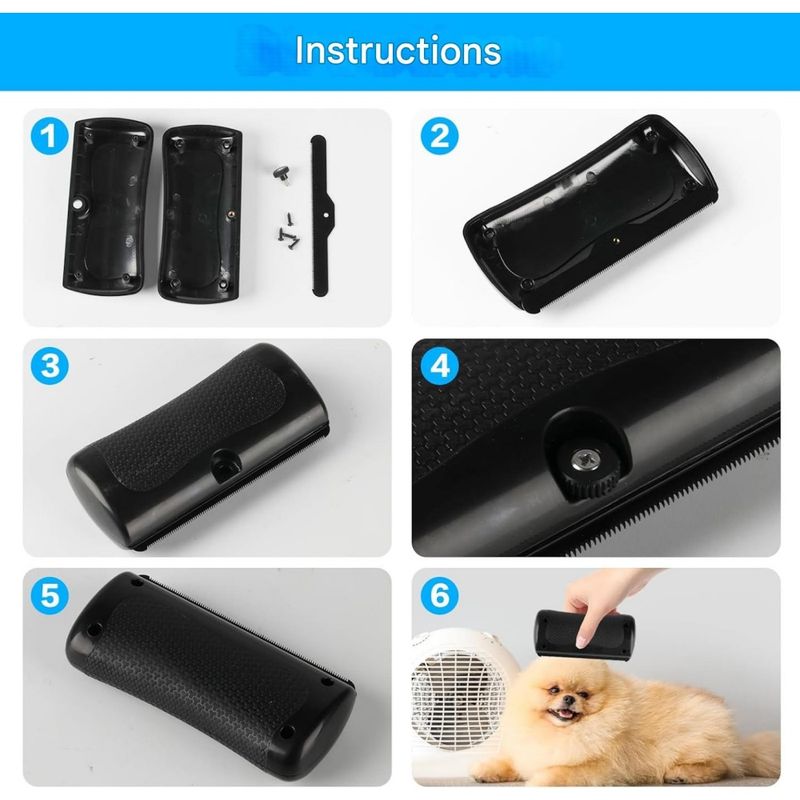 Instructions

1

2

3

4

5

6