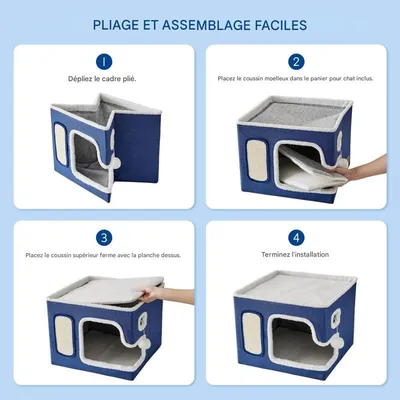 PLIAGE ET ASSEMBLAGE FACILES

1

Dépliez le cadre plié.

2

Placez le coussin moelleux dans le panier pour chat inclus.

3

Placez le coussin supérieur ferme avec la planche dessus.

4

Terminez l'installation