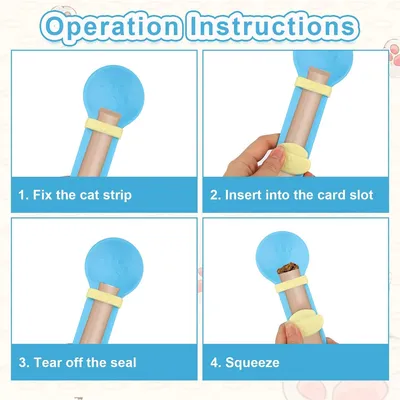 Operation Instructions

1. Fix the cat strip

2. Insert into the card slot

3. Tear off the seal

4. Squeeze