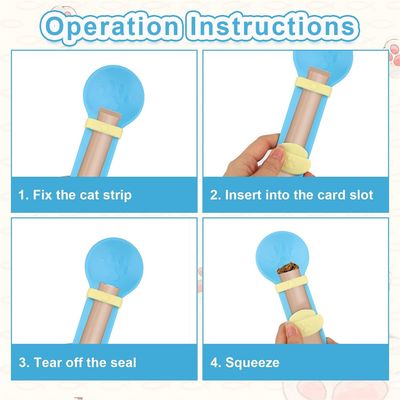 Operation Instructions

1. Fix the cat strip

2. Insert into the card slot

3. Tear off the seal

4. Squeeze