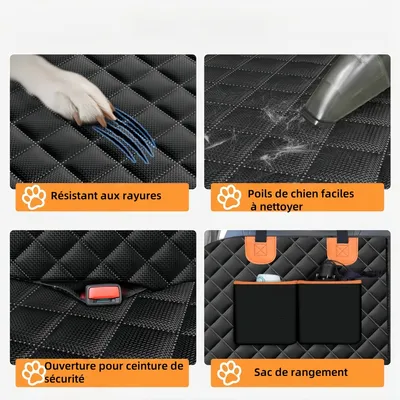 Résistant aux rayures

Poils de chien faciles à nettoyer

Ouverture pour ceinture de sécurité

Sac de rangement