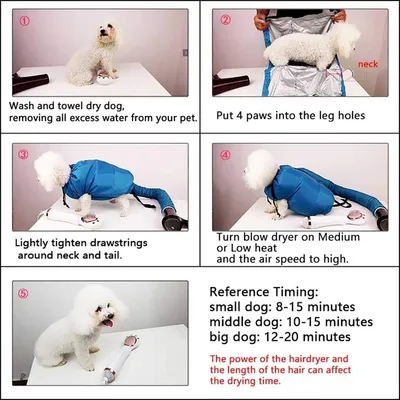 ①

Wash and towel dry dog, removing all excess water from your pet.

②

neck

Put 4 paws into the leg holes

③

Lightly tighten drawstrings around neck and tail.

④

Turn blow dryer on Medium or Low heat and the air speed to high.

⑤

Reference Timing:
small dog: 8-15 minutes
middle dog: 10-15 minutes
big dog: 12-20 minutes

The power of the hairdryer and the length of the hair can affect the drying time.