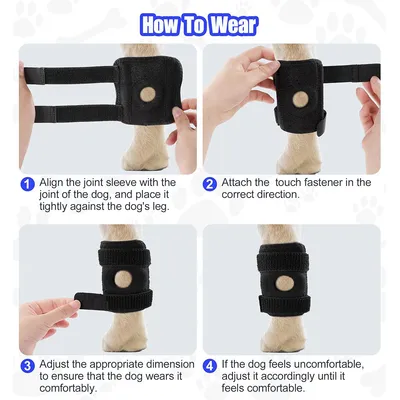 How To Wear

1 Align the joint sleeve with the joint of the dog, and place it tightly against the dog's leg.

2 Attach the  touch fastener in the correct direction.

3 Adjust the appropriate dimension to ensure that the dog wears it comfortably.

4 If the dog feels uncomfortable, adjust it accordingly until it feels comfortable.