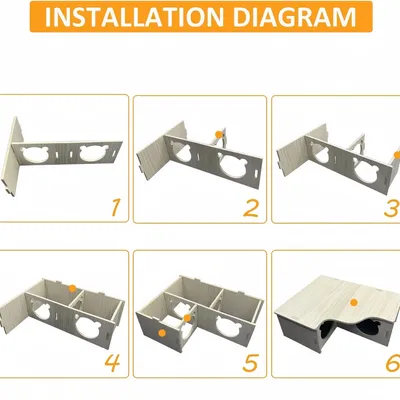 INSTALLATION DIAGRAM

1

2

3

4

5

6