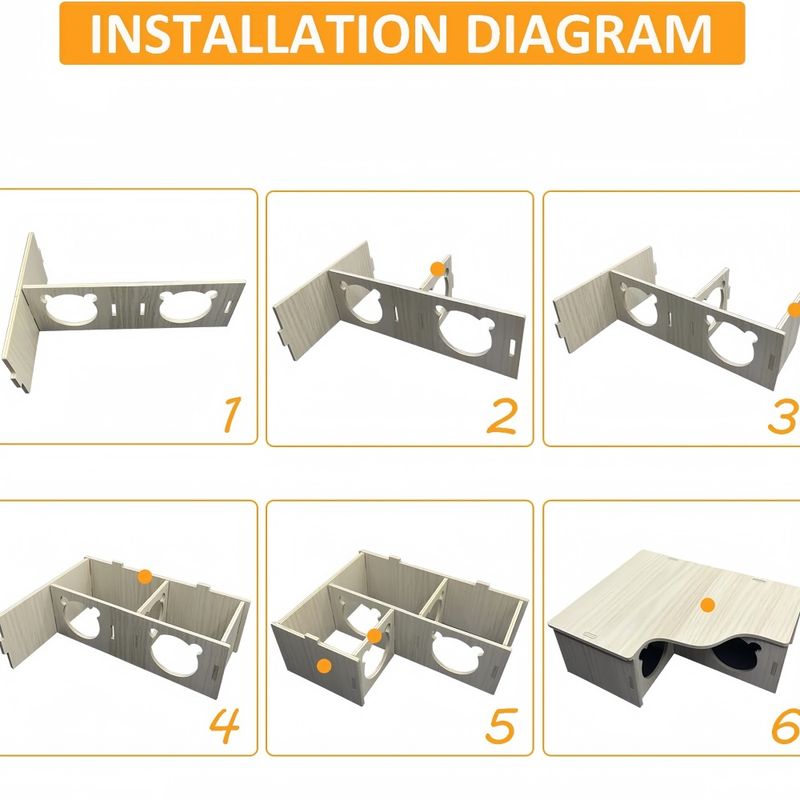 INSTALLATION DIAGRAM

1

2

3

4

5

6