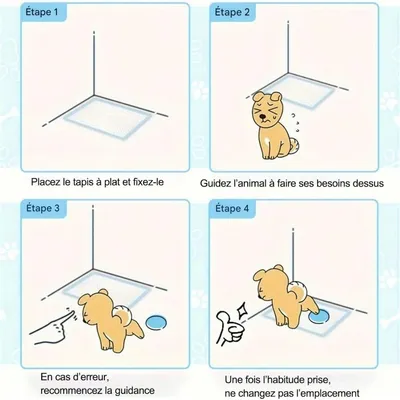 Étape 1

Placez le tapis à plat et fixez-le

Étape 2

Guidez l'animal à faire ses besoins dessus

Étape 3

En cas d'erreur, recommencez la guidance

Étape 4

Une fois l'habitude prise, ne changez pas l'emplacement