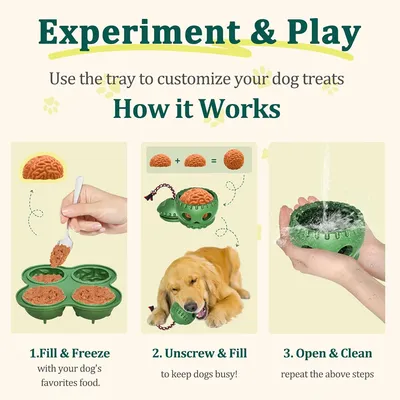 Experiment & Play

Use the tray to customize your dog treats

How it Works

+ =

1.Fill & Freeze
with your dog's favorites food.

2. Unscrew & Fill
to keep dogs busy!

3. Open & Clean
repeat the above steps