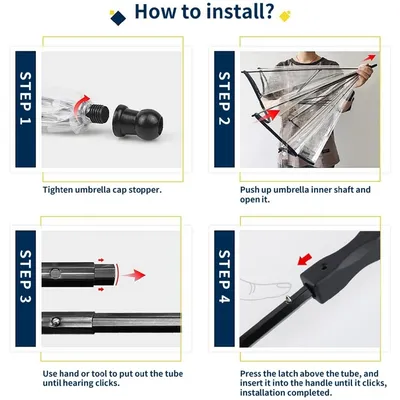 How to install?

STEP 1

Tighten umbrella cap stopper.

STEP 2

Push up umbrella inner shaft and open it.

STEP 3

Use hand or tool to put out the tube until hearing clicks.

STEP 4

Press the latch above the tube, and insert it into the handle until it clicks, installation completed.