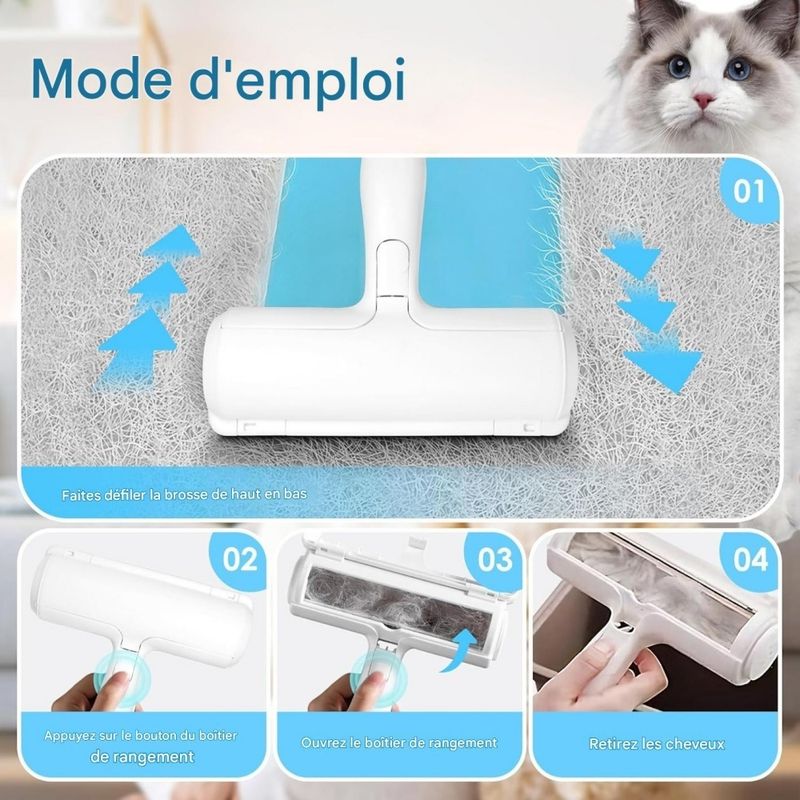 Mode d'emploi

01

Faites défiler la brosse de haut en bas

02

Appuyez sur le bouton du boîtier de rangement

03

Ouvrez le boîtier de rangement

04

Retirez les cheveux