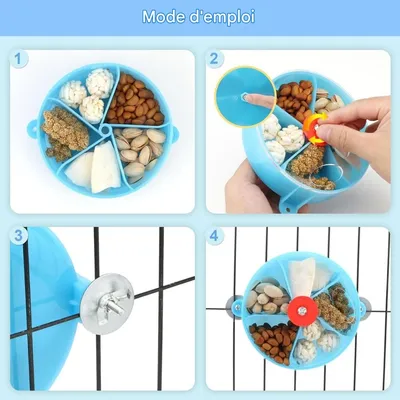 Mode d'emploi

1

2

3

4