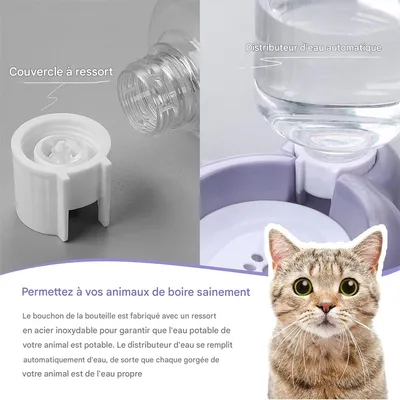 Couvercle à ressort

Distributeur d'eau automatique

Permettez à vos animaux de boire sainement

Le bouchon de la bouteille est fabriqué avec un ressort en acier inoxydable pour garantir que l'eau potable de votre animal est potable. Le distributeur d'eau se remplit automatiquement d'eau, de sorte que chaque gorgée de votre animal est de l'eau propre