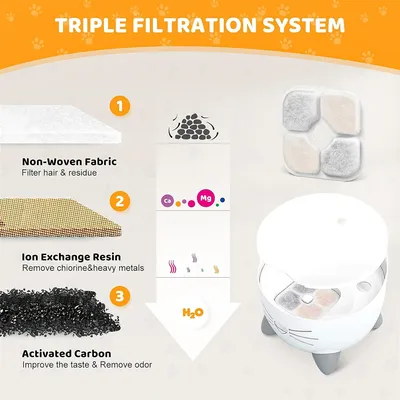 TRIPLE FILTRATION SYSTEM

1

Non-Woven Fabric
Filter hair & residue

2

Ca Mg

Ion Exchange Resin
Remove chiorine&heavy metals

3

$H_2O$

Activated Carbon
Improve the taste & Remove odor