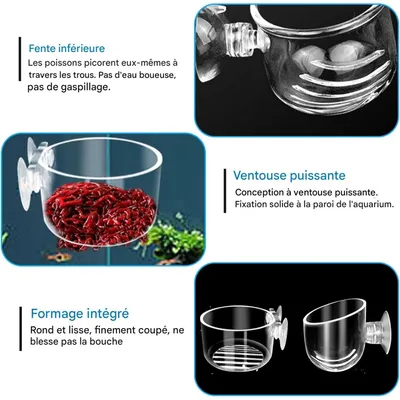 Fente inférieure
Les poissons picorent eux-mêmes à travers les trous. Pas d'eau boueuse, pas de gaspillage.

Ventouse puissante
Conception à ventouse puissante. Fixation solide à la paroi de l'aquarium.

Formage intégré
Rond et lisse, finement coupé, ne blesse pas la bouche