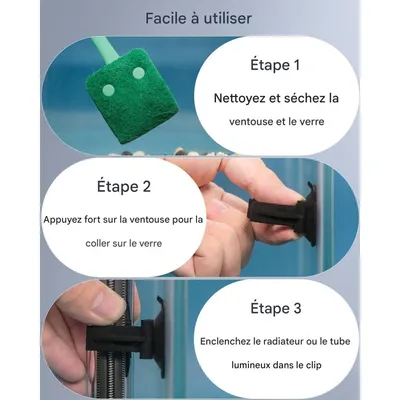 Facile à utiliser

Étape 1

Nettoyez et séchez la

ventouse et le verre

Étape 2

Appuyez fort sur la ventouse pour la

coller sur le verre

Étape 3

Enclenchez le radiateur ou le tube

lumineux dans le clip