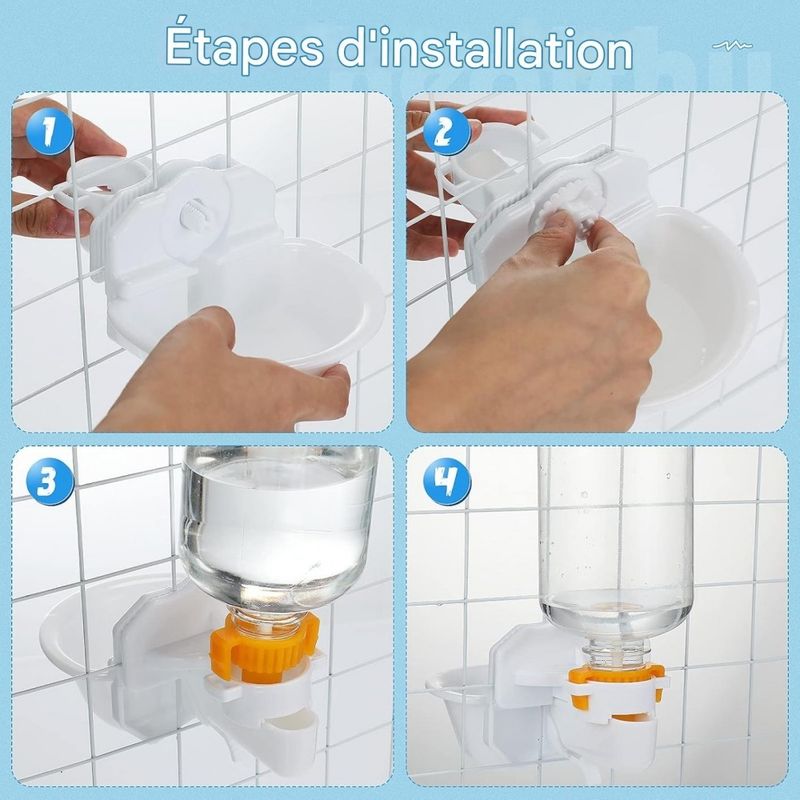 Étapes d'installation

1

2

3

4