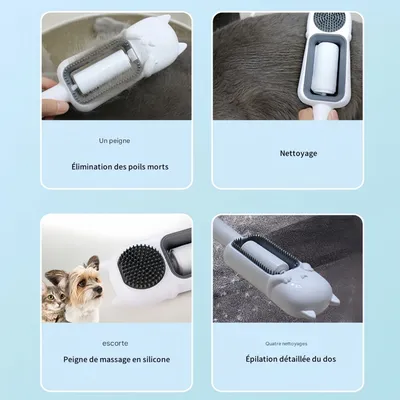 Un peigne

Élimination des poils morts

Nettoyage

escorte

Peigne de massage en silicone

Quatre nettoyages

Épilation détaillée du dos