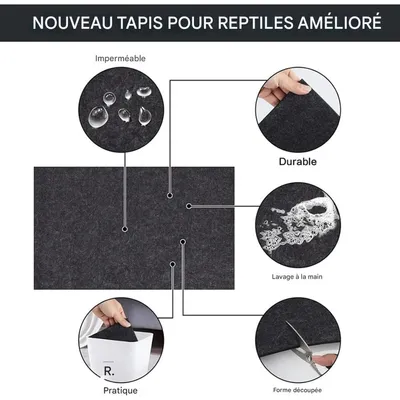 NOUVEAU TAPIS POUR REPTILES AMÉLIORÉ

Imperméable

Durable

Lavage à la main

R.

Pratique

Forme découpée