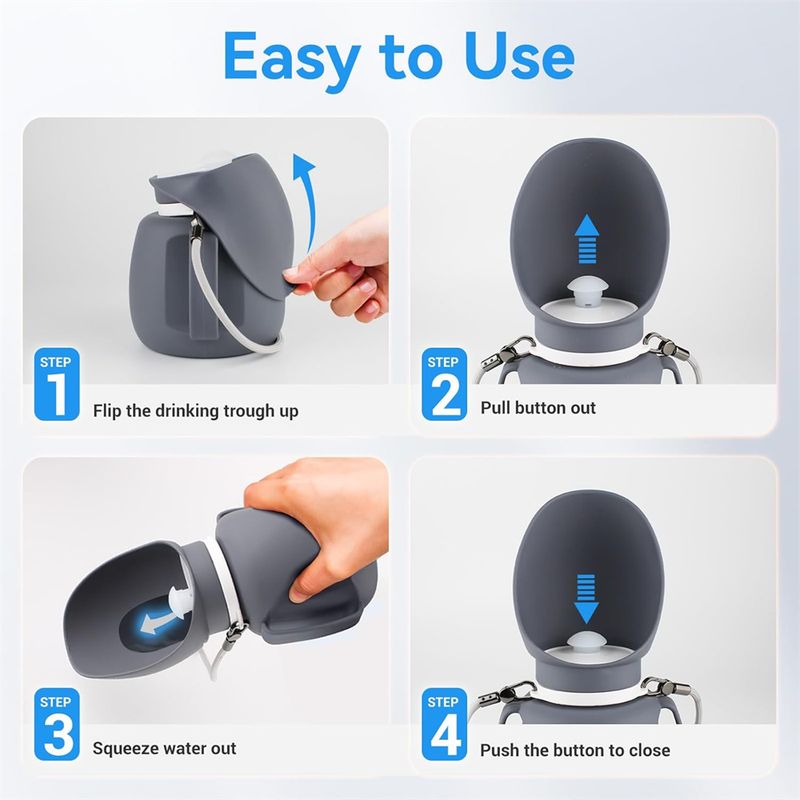 Easy to Use

STEP 1 Flip the drinking trough up

STEP 2 Pull button out

STEP 3 Squeeze water out

STEP 4 Push the button to close