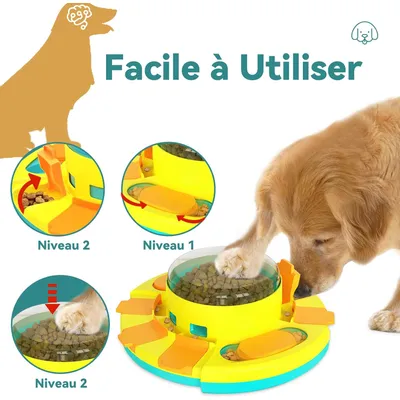 Facile à Utiliser

Niveau 2

Niveau 1

Niveau 2