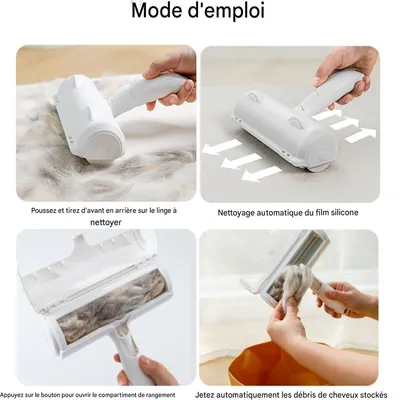 Mode d'emploi

Poussez et tirez d'avant en arrière sur le linge à nettoyer

Nettoyage automatique du film silicone

Appuyez sur le bouton pour ouvrir le compartiment de rangement

Jetez automatiquement les débris de cheveux stockés