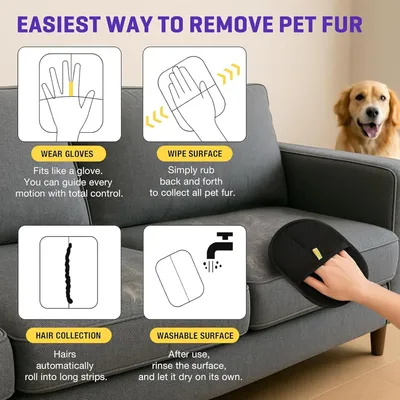 EASIEST WAY TO REMOVE PET FUR

WEAR GLOVES

Fits like a glove. You can guide every motion with total control.

WIPE SURFACE

Simply rub back and forth to collect all pet fur.

HAIR COLLECTION

Hairs automatically roll into long strips.

WASHABLE SURFACE

After use, rinse the surface, and let it dry on its own.