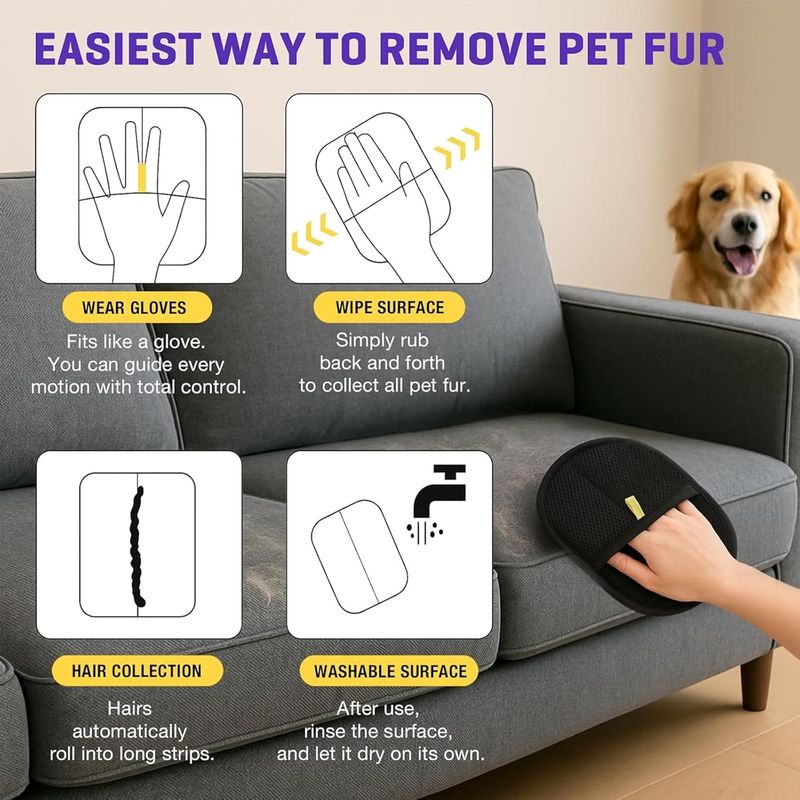 EASIEST WAY TO REMOVE PET FUR

WEAR GLOVES

Fits like a glove. You can guide every motion with total control.

WIPE SURFACE

Simply rub back and forth to collect all pet fur.

HAIR COLLECTION

Hairs automatically roll into long strips.

WASHABLE SURFACE

After use, rinse the surface, and let it dry on its own.