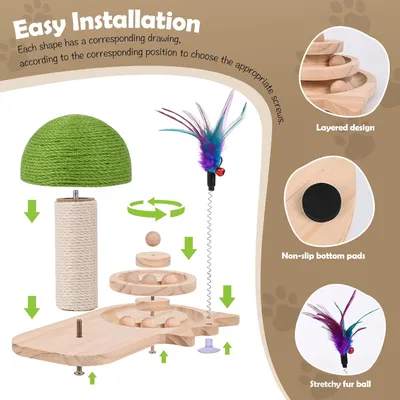 Easy Installation

Each shape has a corresponding drawing, according to the corresponding position to choose the appropriate screws.

Layered design

Non-slip bottom pads

Stretchy fur ball