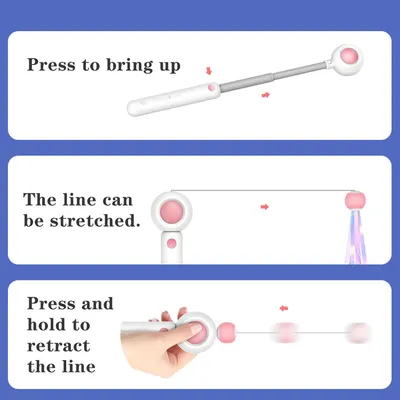 Press to bring up

The line can be stretched.

Press and hold to retract the line