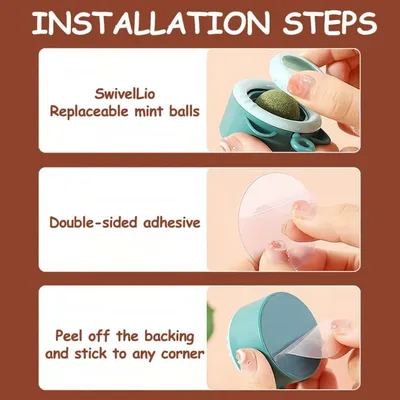 INSTALLATION STEPS

SwivelLio
Replaceable mint balls

Double-sided adhesive

Peel off the backing
and stick to any corner