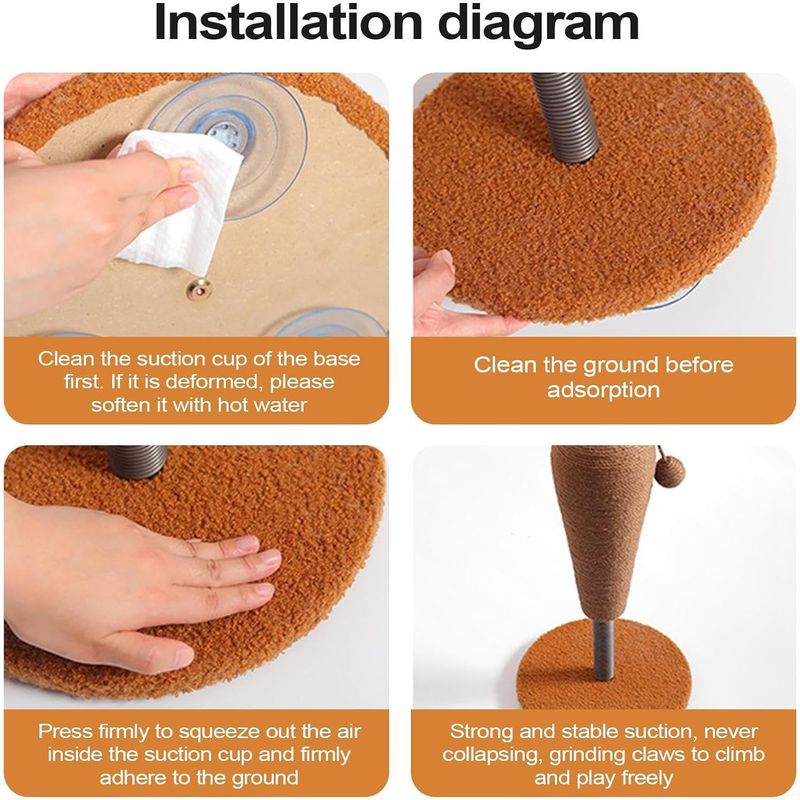 Installation diagram

Clean the suction cup of the base first. If it is deformed, please soften it with hot water

Clean the ground before adsorption

Press firmly to squeeze out the air inside the suction cup and firmly adhere to the ground

Strong and stable suction, never collapsing, grinding claws to climb and play freely