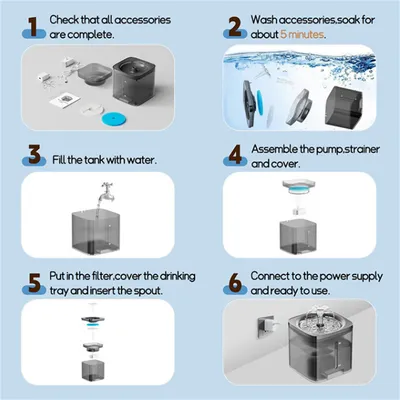 1 Check that all accessories are complete.

2 Wash accessories,soak for about 5 minutes.

3 Fill the tank with water.

4 Assemble the pump,strainer and cover.

5 Put in the filter,cover the drinking tray and insert the spout.

6 Connect to the power supply and ready to use.