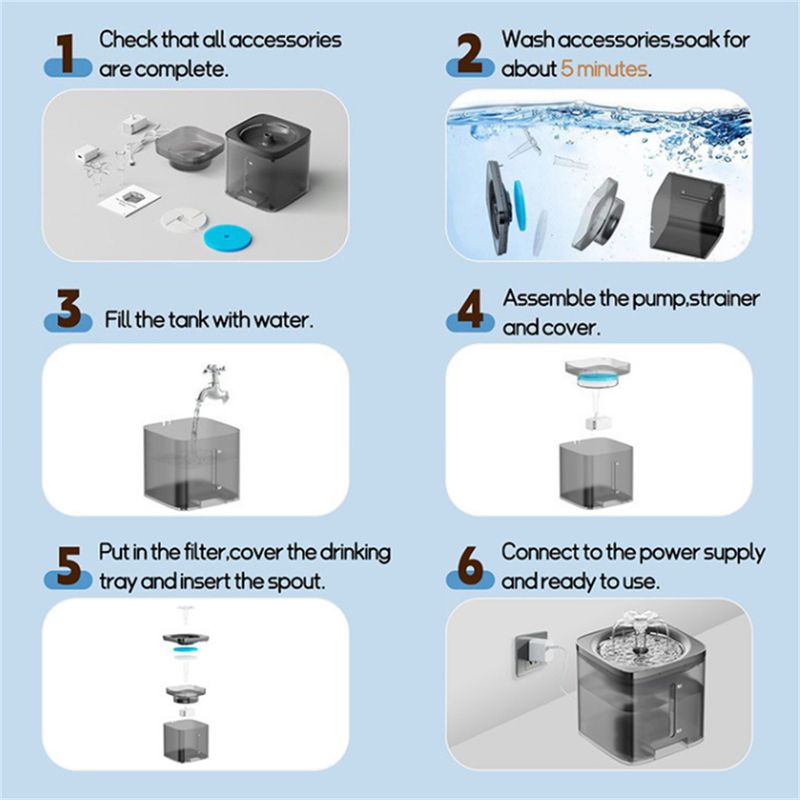 1 Check that all accessories are complete.

2 Wash accessories,soak for about 5 minutes.

3 Fill the tank with water.

4 Assemble the pump,strainer and cover.

5 Put in the filter,cover the drinking tray and insert the spout.

6 Connect to the power supply and ready to use.