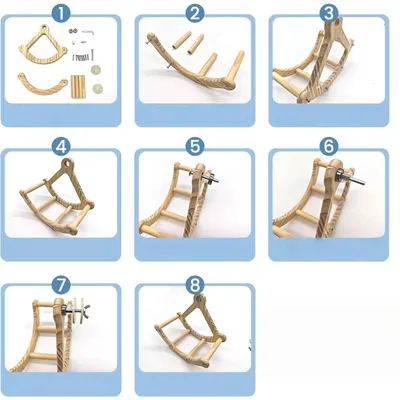 1

2

3

4

5

6

7

8