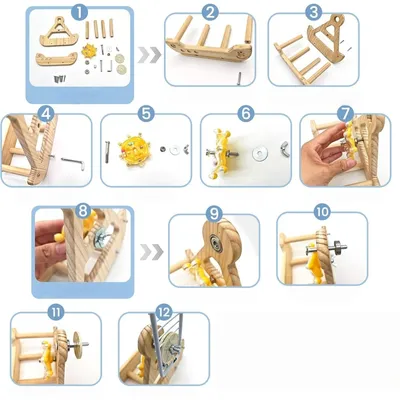 1
2
3
4
5
6
7
8
9
10
11
12