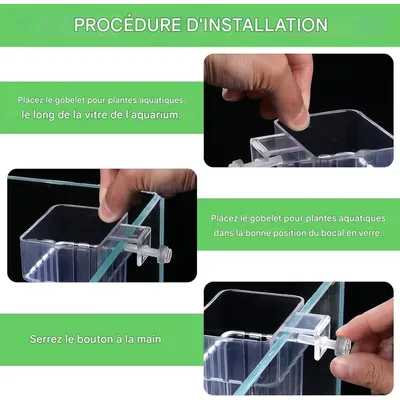 PROCÉDURE D'INSTALLATION

Placez le gobelet pour plantes aquatiques le long de la vitre de l'aquarium.

Placez le gobelet pour plantes aquatiques dans la bonne position du bocal en verre.

Serrez le bouton à la main