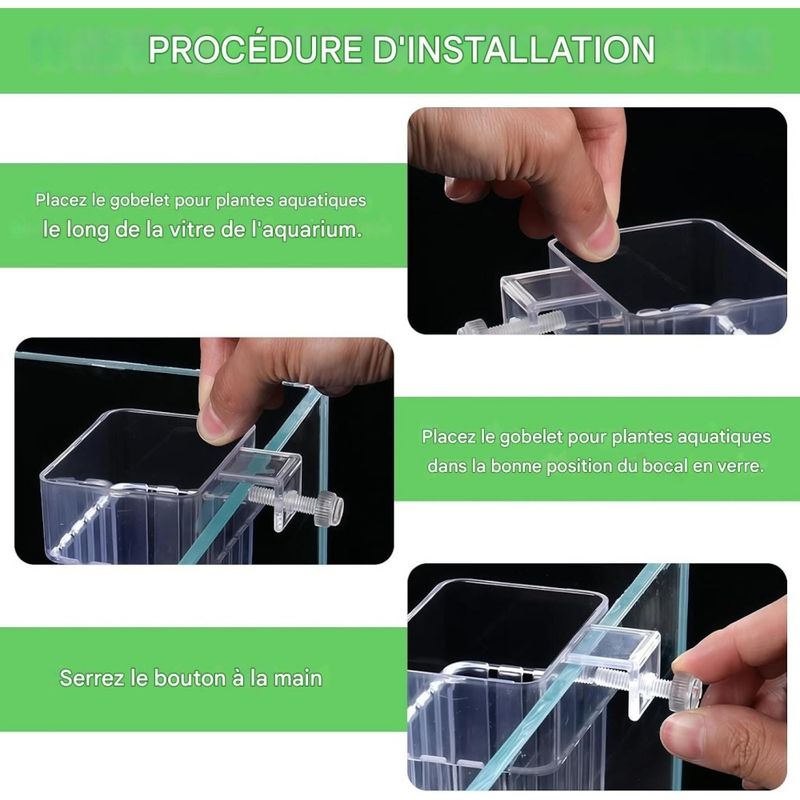 PROCÉDURE D'INSTALLATION

Placez le gobelet pour plantes aquatiques le long de la vitre de l'aquarium.

Placez le gobelet pour plantes aquatiques dans la bonne position du bocal en verre.

Serrez le bouton à la main