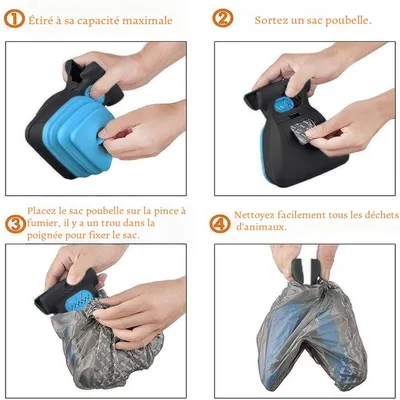 ① Étiré à sa capacité maximale

② Sortez un sac poubelle.

③ Placez le sac poubelle sur la pince à fumier, il y a un trou dans la poignée pour fixer le sac.

④ Nettoyez facilement tous les déchets d'animaux.