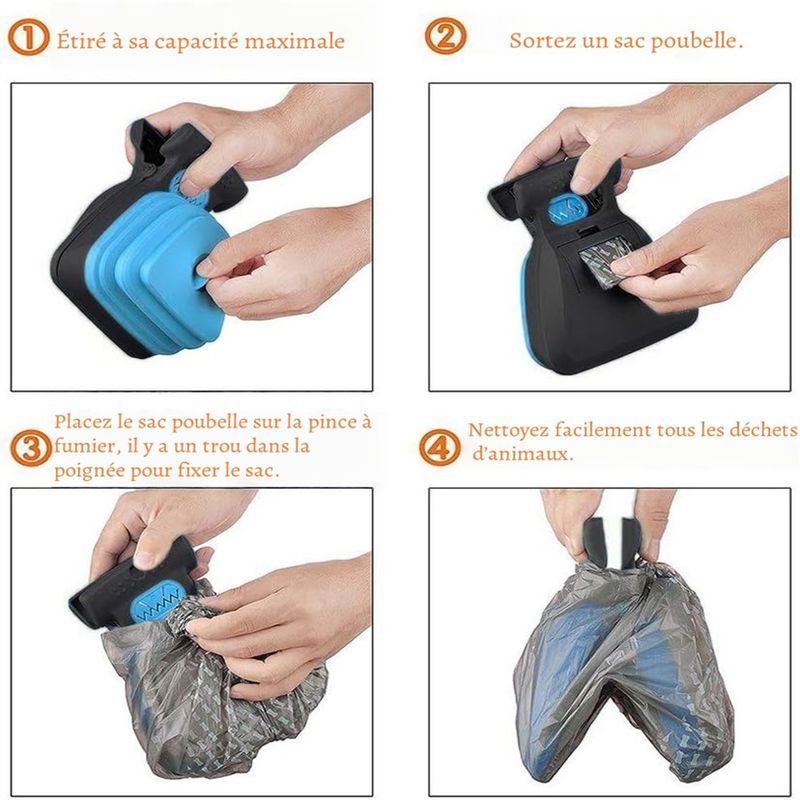 1 Étiré à sa capacité maximale

2 Sortez un sac poubelle.

3 Placez le sac poubelle sur la pince à fumier, il y a un trou dans la poignée pour fixer le sac.

4 Nettoyez facilement tous les déchets d'animaux.