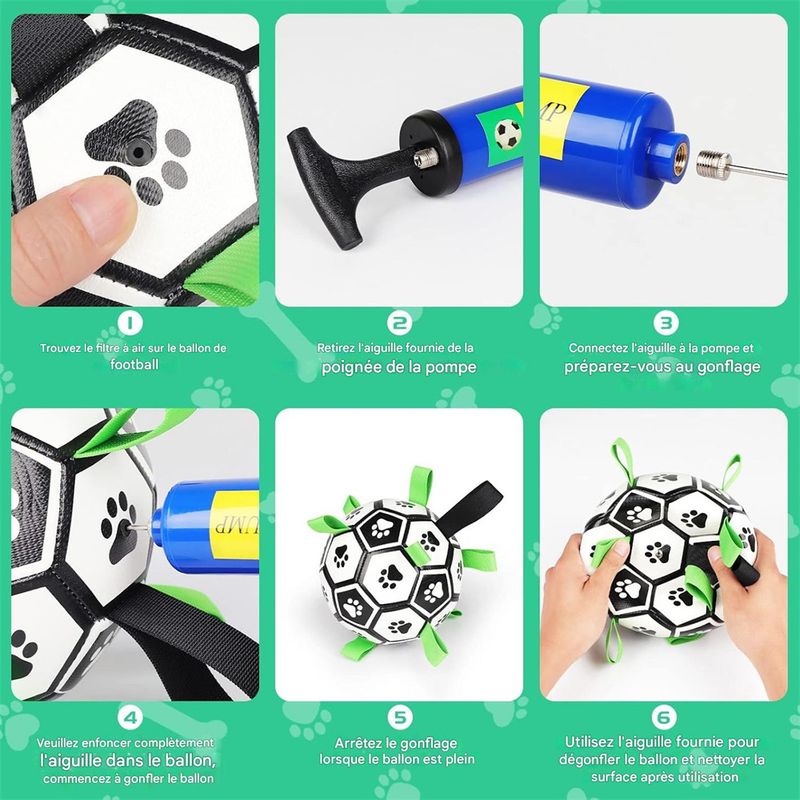 MP

1

Trouvez le filtre à air sur le ballon de football

2

Retirez l'aiguille fournie de la poignée de la pompe

3

Connectez l'aiguille à la pompe et préparez-vous au gonflage

UMP

4

Veuillez enfoncer complètement l'aiguille dans le ballon, commencez à gonfler le ballon

5

Arrêtez le gonflage lorsque le ballon est plein

6

Utilisez l'aiguille fournie pour dégonfler le ballon et nettoyer la surface après utilisation