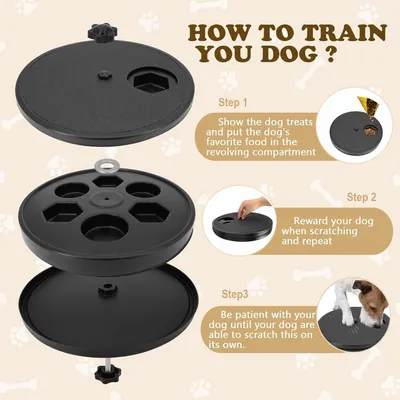 HOW TO TRAIN YOU DOG ?

Step 1

Show the dog treats and put the dog's favorite food in the revolving compartment

Step 2

Reward your dog when scratching and repeat

Step3

Be patient with your dog until your dog are able to scratch this on its own.