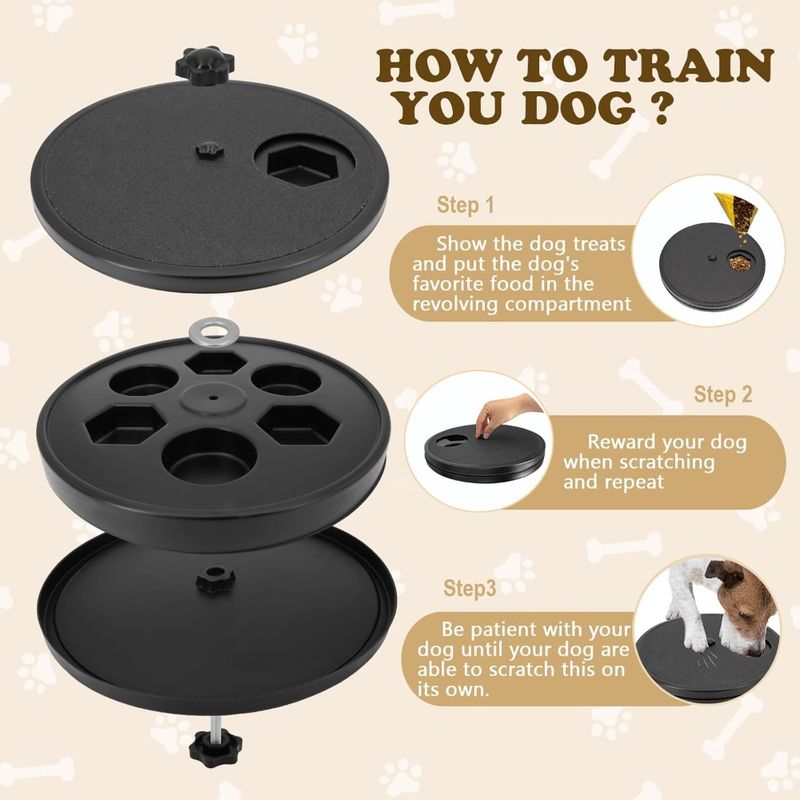 HOW TO TRAIN YOU DOG ?

Step 1

Show the dog treats and put the dog's favorite food in the revolving compartment

Step 2

Reward your dog when scratching and repeat

Step3

Be patient with your dog until your dog are able to scratch this on its own.