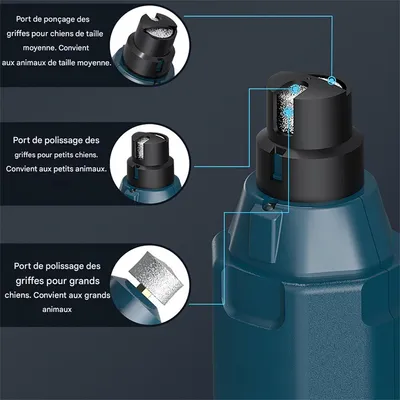 Port de ponçage des griffes pour chiens de taille moyenne. Convient aux animaux de taille moyenne.

Port de polissage des griffes pour petits chiens. Convient aux petits animaux.

Port de polissage des griffes pour grands chiens. Convient aux grands animaux