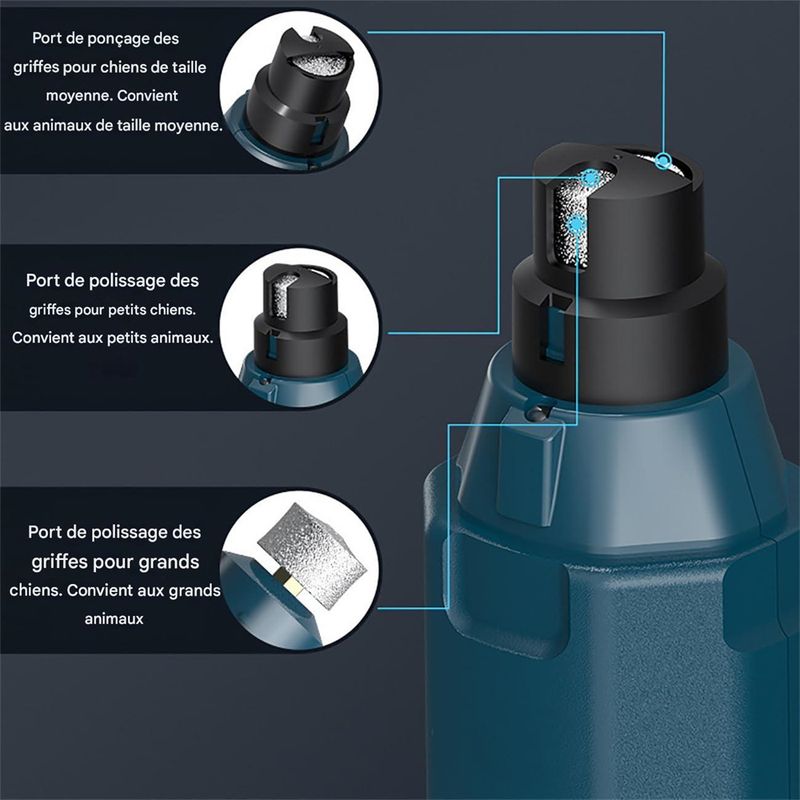 Port de ponçage des griffes pour chiens de taille moyenne. Convient aux animaux de taille moyenne.

Port de polissage des griffes pour petits chiens. Convient aux petits animaux.

Port de polissage des griffes pour grands chiens. Convient aux grands animaux