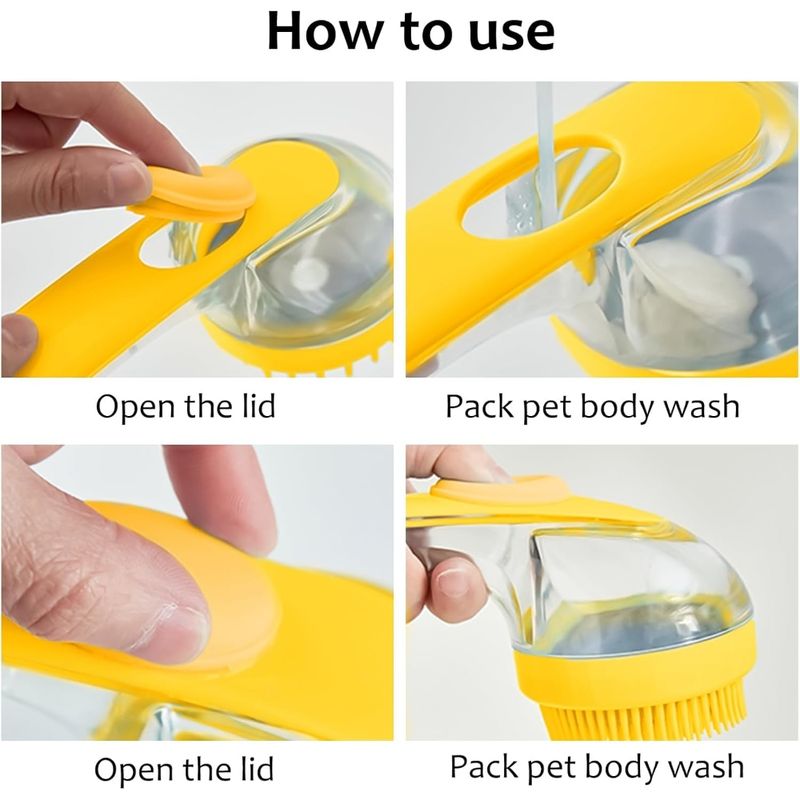 How to use

Open the lid

Pack pet body wash

Open the lid

Pack pet body wash