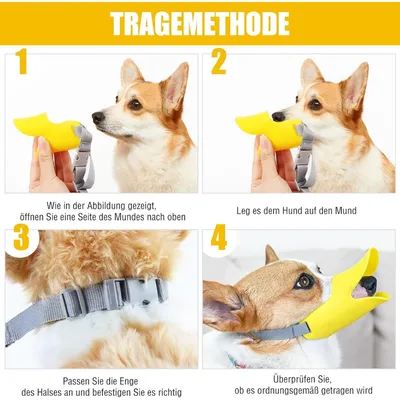 TRAGEMETHODE

1

Wie in der Abbildung gezeigt, öffnen Sie eine Seite des Mundes nach oben

2

Leg es dem Hund auf den Mund

3

Passen Sie die Enge des Halses an und befestigen Sie es richtig

4

Überprüfen Sie, ob es ordnungsgemäß getragen wird