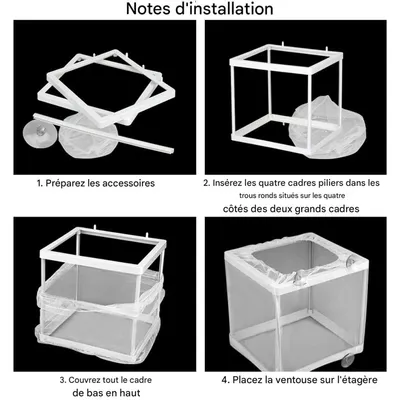 Notes d'installation

1. Préparez les accessoires

2. Insérez les quatre cadres piliers dans les trous ronds situés sur les quatre côtés des deux grands cadres

3. Couvrez tout le cadre de bas en haut

4. Placez la ventouse sur l'étagère